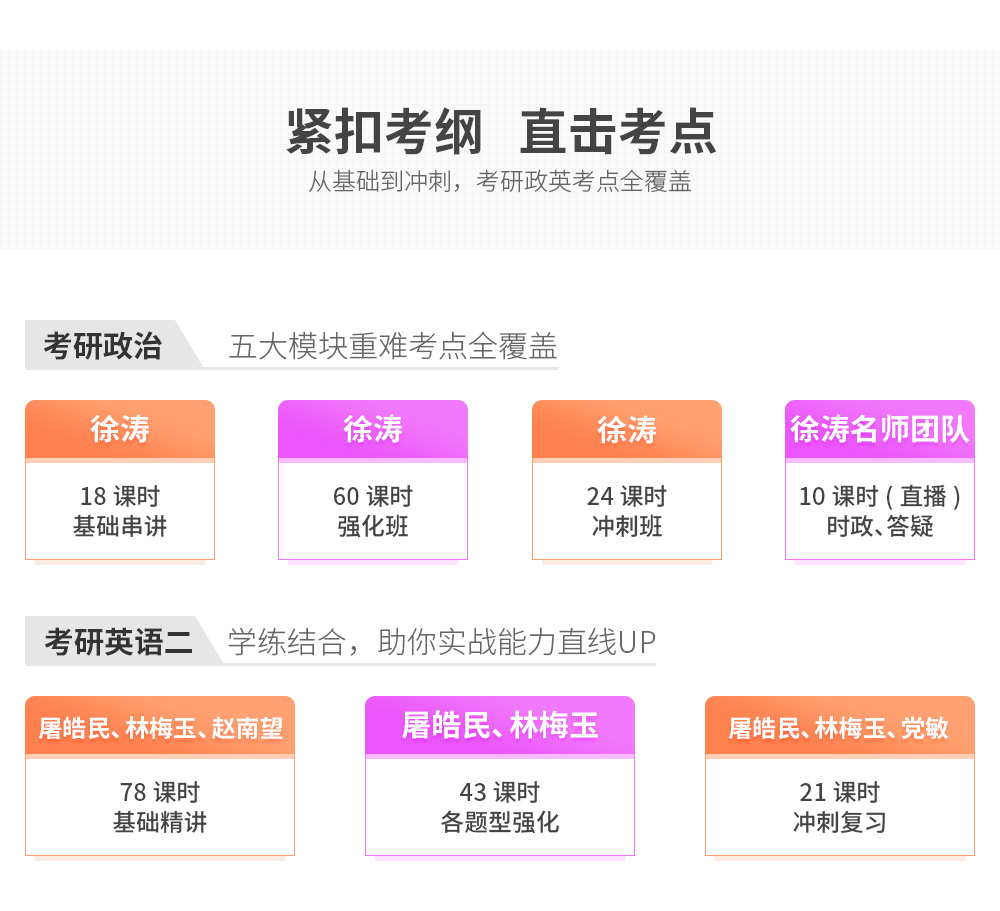 紧扣考纲 直击考点

从基础到冲刺，考研政英考点全覆盖

考研政治

五大模块重难考点全覆盖

徐涛

18课时
基础串讲

徐涛

60课时
强化班

徐涛

24课时
冲刺班

徐涛名师团队

10课时（直播）
时政、答疑

考研英语二

学练结合，助你实战能力直线UP

屠皓民、林梅玉、赵南望

78课时
基础精讲

屠皓民、林梅玉

43课时
各题型强化

屠皓民、林梅玉、党敏

21课时
冲刺复习