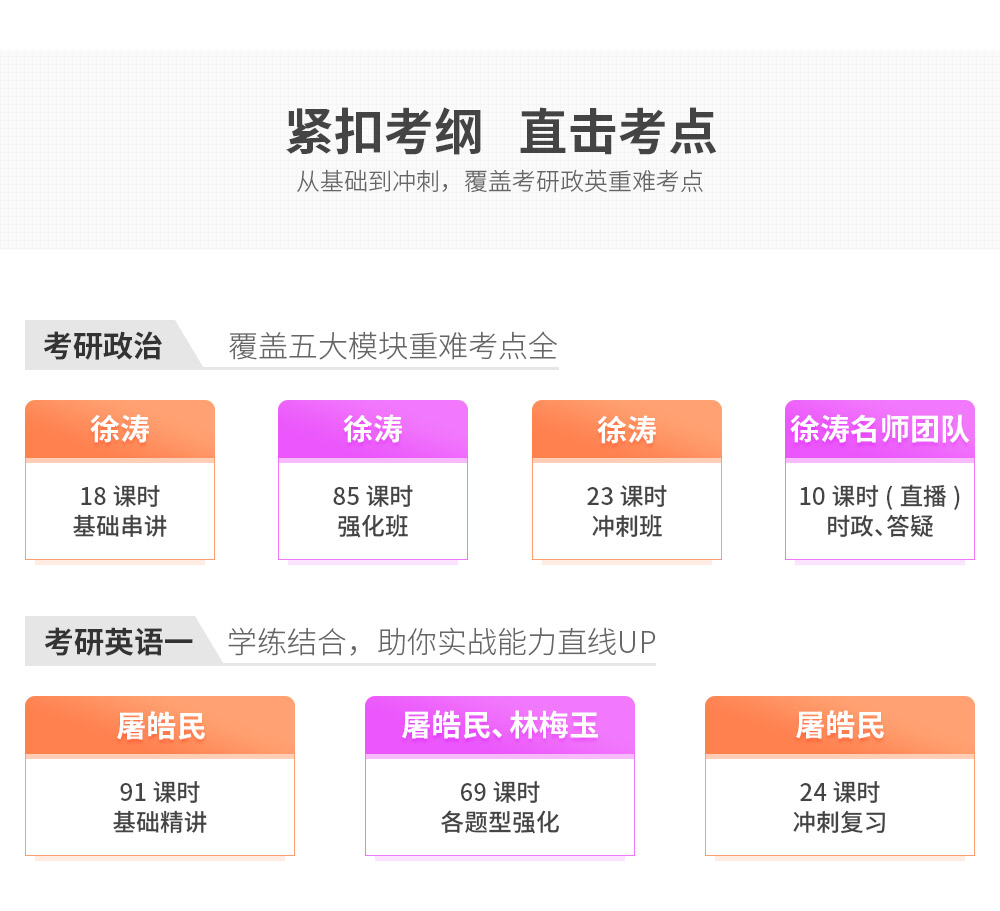 紧扣考纲 直击考点

从基础到冲刺，覆盖考研政英重难考点

考研政治 覆盖五大模块重难考点全

徐涛
18课时
基础串讲

徐涛
85课时
强化班

徐涛
23课时
冲刺班

徐涛名师团队
10课时(直播)
时政、答疑

考研英语一 学练结合，助你实战能力直线UP

屠皓民
91课时
基础精讲

屠皓民、林梅玉
69课时
各题型强化

屠皓民
24课时
冲刺复习