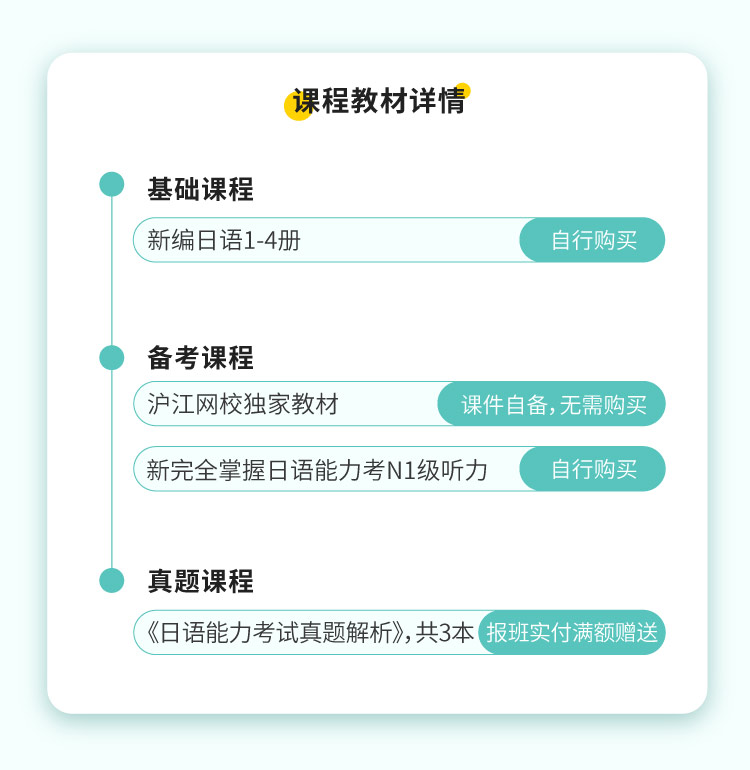 课程教材详情

基础课程

新编日语1-4册 自行购买

备考课程

沪江网校独家教材 课件自备，无需购买

新完全掌握日语能力考N1级听力 自行购买

真题课程

《日语能力考试真题解析》，共3本 报班实付满额赠送