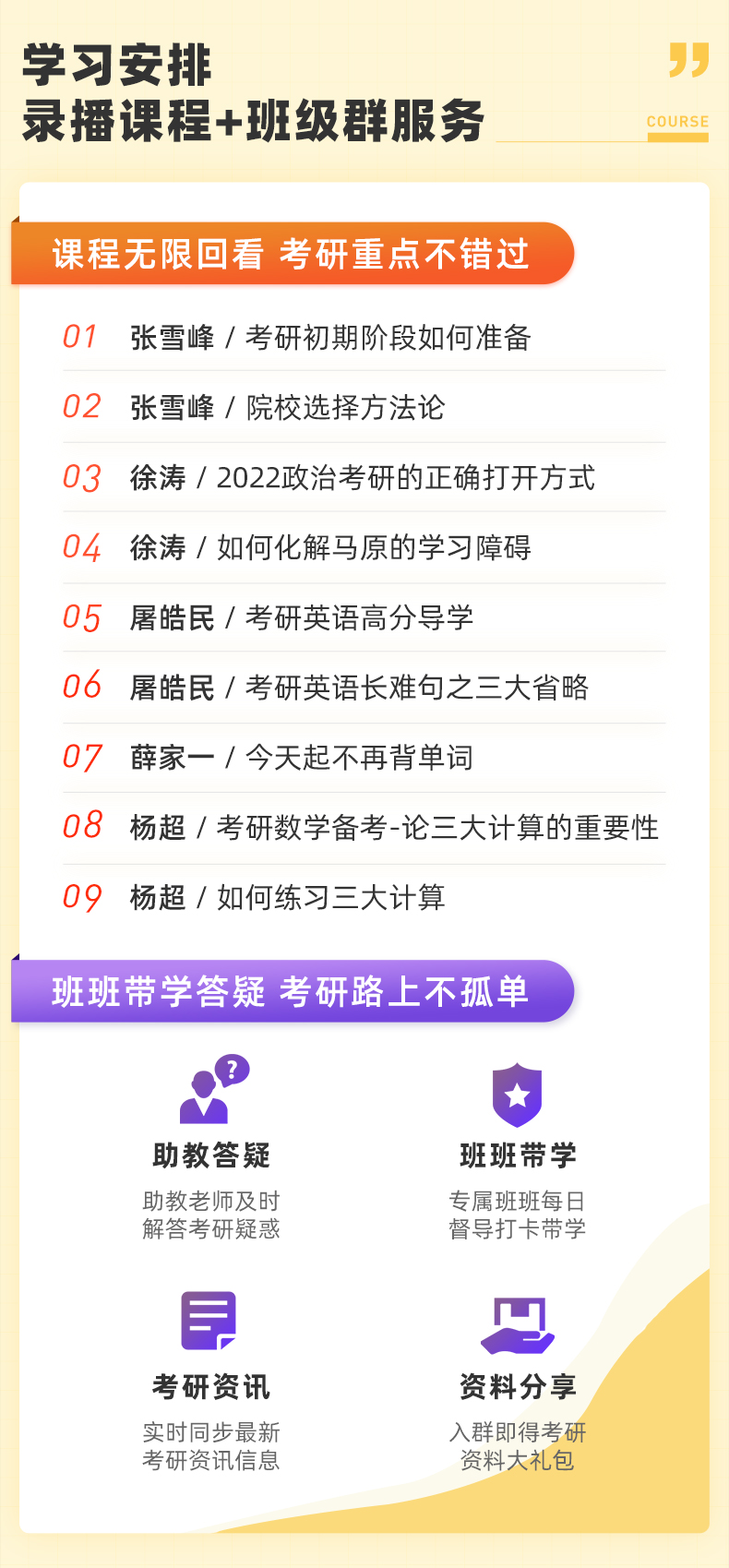 学习安排
录播课程+班级群服务

COURSE

课程无限回看 考研重点不错过

01 张雪峰 / 考研初期阶段如何准备

02 张雪峰 / 院校选择方法论

03 徐涛 / 2022政治考研的正确打开方式

04 徐涛 / 如何化解马原的学习障碍

05 屠皓民 / 考研英语高分导学

06 屠皓民 / 考研英语长难句之三大省略

07 薛家一 / 今天起不再背单词

08 杨超 / 考研数学备考-论三大计算的重要性

09 杨超 / 如何练习三大计算

班班带学答疑 考研路上不孤单

助教答疑
助教老师及时
解答考研疑惑

班班带学
专属班班每日
督导打卡带学

考研资讯
实时同步最新
考研资讯信息

资料分享
入群即得考研
资料大礼包