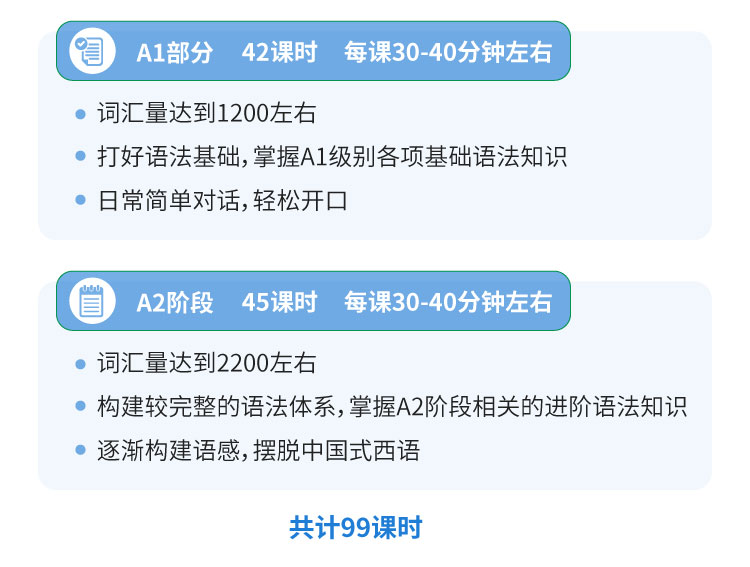 A1部分 42课时 每课30-40分钟左右

• 词汇量达到1200左右
• 打好语法基础，掌握A1级别各项基础语法知识
• 日常简单对话，轻松开口

A2阶段 45课时 每课30-40分钟左右

• 词汇量达到2200左右
• 构建较完整的语法体系，掌握A2阶段相关的进阶语法知识
• 逐渐构建语感，摆脱中国式西语

共计99课时