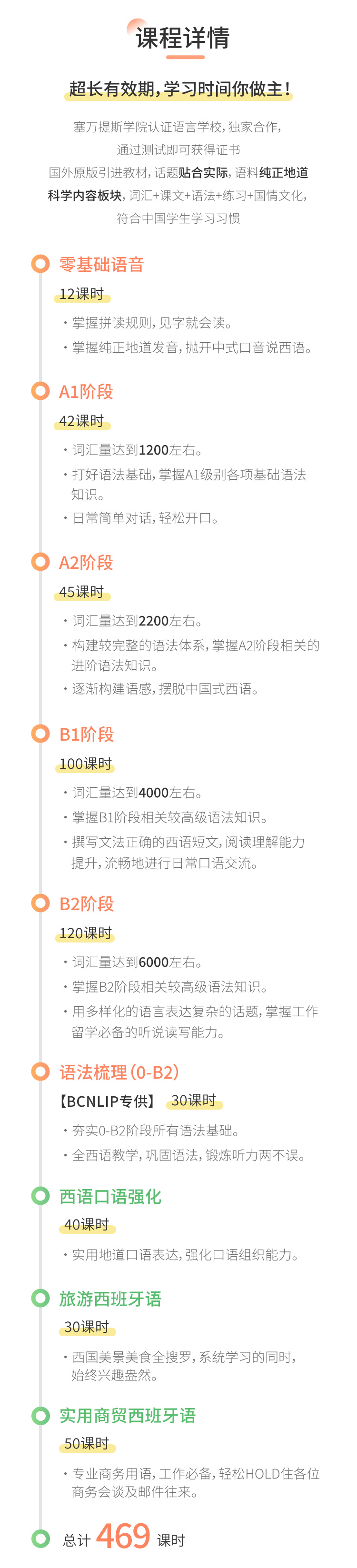 课程详情

超长有效期，学习时间你做主！

塞万提斯学院认证语言学校，独家合作，
通过测试即可获得证书
国外原版引进教材，话题贴合实际，语料纯正地道
科学内容板块，词汇+课文+语法+练习+国情文化，
符合中国学生学习习惯

零基础语音

12课时

• 掌握拼读规则，见字就会读。
• 掌握纯正地道发音，抛开中式口音说西语。

A1阶段

42课时

• 词汇量达到1200左右。
• 打好语法基础，掌握A1级别各项基础语法知识。
• 日常简单对话，轻松开口。

A2阶段

45课时

• 词汇量达到2200左右。
• 构建较完整的语法体系，掌握A2阶段相关的进阶语法知识。
• 逐渐构建语感，摆脱中国式西语。

B1阶段

100课时

• 词汇量达到4000左右。
• 掌握B1阶段相关较高级语法知识。
• 撰写文法正确的西语短文，阅读理解能力提升，流畅地进行日常口语交流。

B2阶段

120课时

• 词汇量达到6000左右。
• 掌握B2阶段相关较高级语法知识。
• 用多样化的语言表达复杂的话题，掌握工作留学必备的听说读写能力。

语法梳理（0-B2）

【BCNLIP专供】 30课时

• 夯实0-B2阶段所有语法基础。
• 全西语教学，巩固语法，锻炼听力两不误。

西语口语强化

40课时

• 实用地道口语表达，强化口语组织能力。

旅游西班牙语

30课时

• 西国美景美食全搜罗，系统学习的同时，始终兴趣盎然。

实用商贸西班牙语

50课时

• 专业商务用语，工作必备，轻松HOLD住各位商务会谈及邮件往来。

总计 469 课时