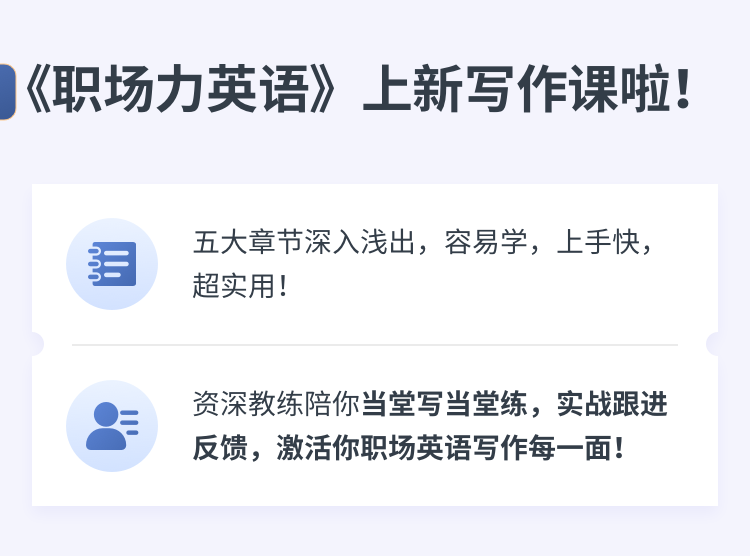 《职场力英语》上新写作课啦!

五大章节深入浅出，容易学，上手快，超实用!

资深教练陪你当堂写当堂练，实战跟进反馈，激活你职场英语写作每一面!