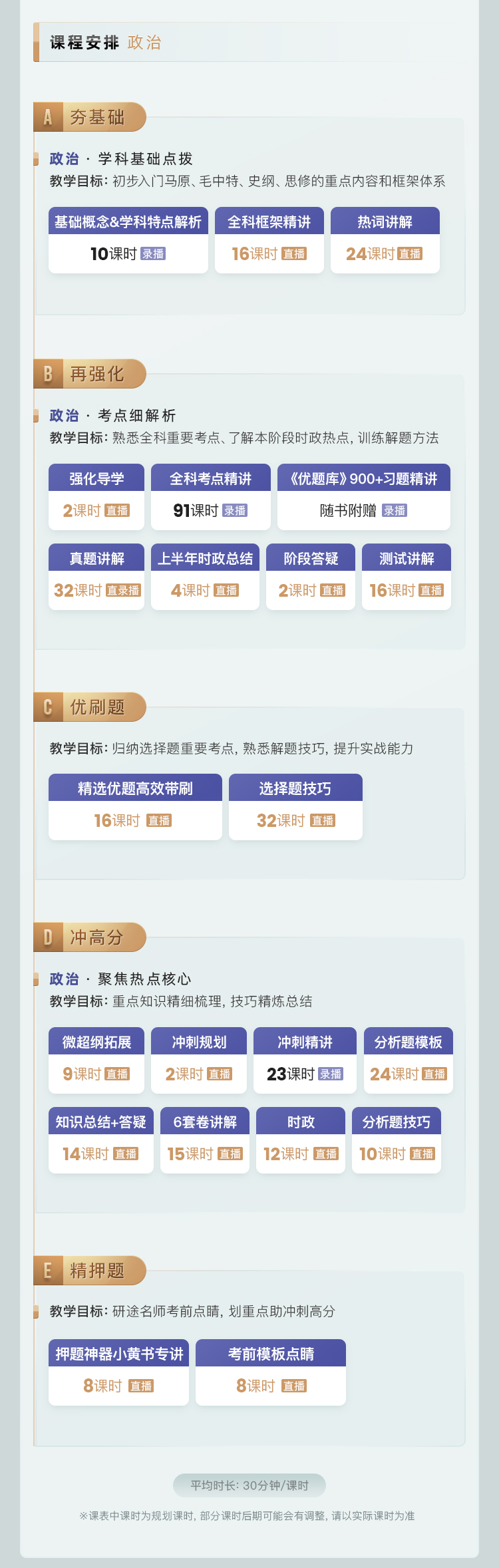 课程安排 政治

A 夯基础

政治 · 学科基础点拨
教学目标：初步入门马原、毛中特、史纲、思修的重点内容和框架体系

基础概念&学科特点解析
10课时 录播

全科框架精讲
16课时 直播

热词讲解
24课时 直播

B 再强化

政治 · 考点细解析
教学目标：熟悉全科重要考点、了解本阶段时政热点，训练解题方法

强化导学
2课时 直播

全科考点精讲
91课时 录播

《优题库》900+习题精讲
随书附赠 录播

真题讲解
32课时 直录播

上半年时政总结
4课时 直播

阶段答疑
2课时 直播

测试讲解
16课时 直播

C 优刷题

教学目标：归纳选择题重要考点，熟悉解题技巧，提升实战能力

精选优题高效带刷
16课时 直播

选择题技巧
32课时 直播

D 冲高分

政治 · 聚焦热点核心
教学目标：重点知识精细梳理，技巧精炼总结

微超纲拓展
9课时 直播

冲刺规划
2课时 直播

冲刺精讲
23课时 录播

分析题模板
24课时 直播

知识总结+答疑
14课时 直播

6套卷讲解
15课时 直播

时政
12课时 直播

分析题技巧
10课时 直播

E 精押题

教学目标：研途名师考前点睛，划重点助冲刺高分

押题神器小黄书专讲
8课时 直播

考前模板点睛
8课时 直播

平均时长：30分钟/课时

※课表中课时为规划课时，部分课时后期可能会有调整，请以实际课时为准