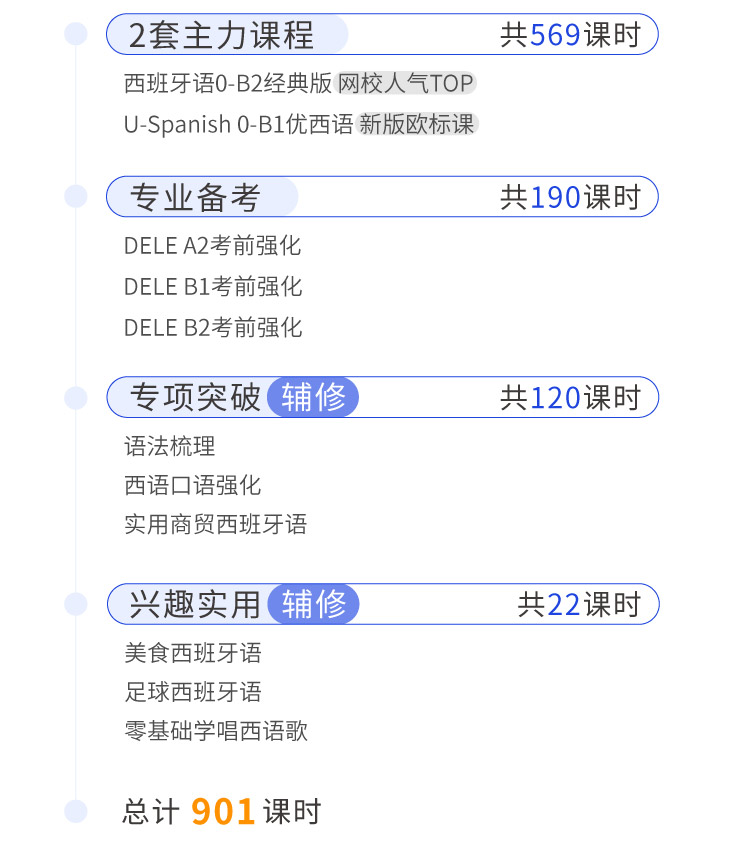 2套主力课程 共569课时

西班牙语0-B2经典版 网校人气TOP

U-Spanish 0-B1优西语 新版欧标课

专业备考 共190课时

DELE A2考前强化

DELE B1考前强化

DELE B2考前强化

专项突破 辅修 共120课时

语法梳理

西语口语强化

实用商贸西班牙语

兴趣实用 辅修 共22课时

美食西班牙语

足球西班牙语

零基础学唱西语歌

总计 901 课时