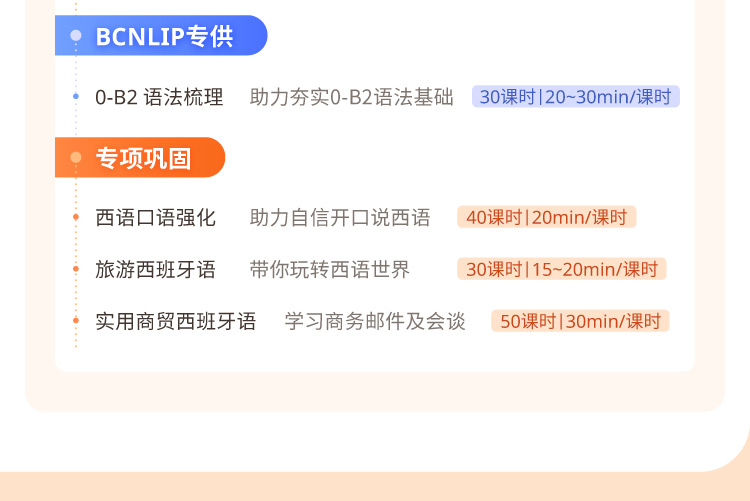 BCNLIP专供

• 0-B2 语法梳理 助力夯实0-B2语法基础 30课时|20~30min/课时

专项巩固

• 西语口语强化 助力自信开口说西语 40课时|20min/课时

• 旅游西班牙语 带你玩转西语世界 30课时|15~20min/课时

• 实用商贸西班牙语 学习商务邮件及会谈 50课时|30min/课时