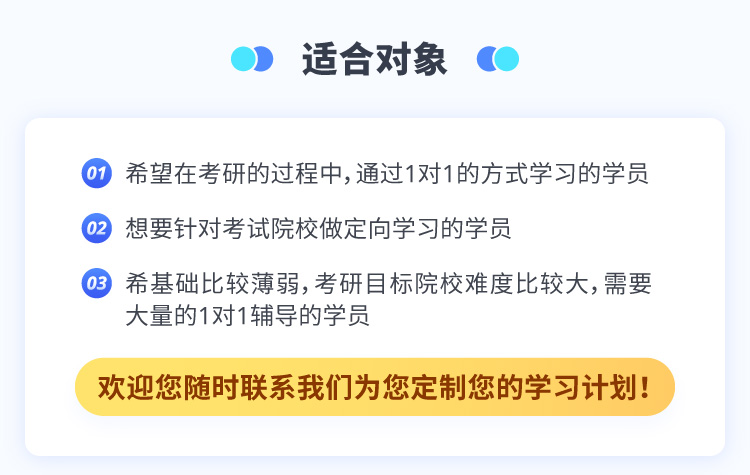 适合对象

01 希望在考研的过程中,通过1对1的方式学习的学员

02 想要针对考试院校做定向学习的学员

03 希基础比较薄弱,考研目标院校难度比较大,需要大量的1对1辅导的学员

欢迎您随时联系我们为您定制您的学习计划!