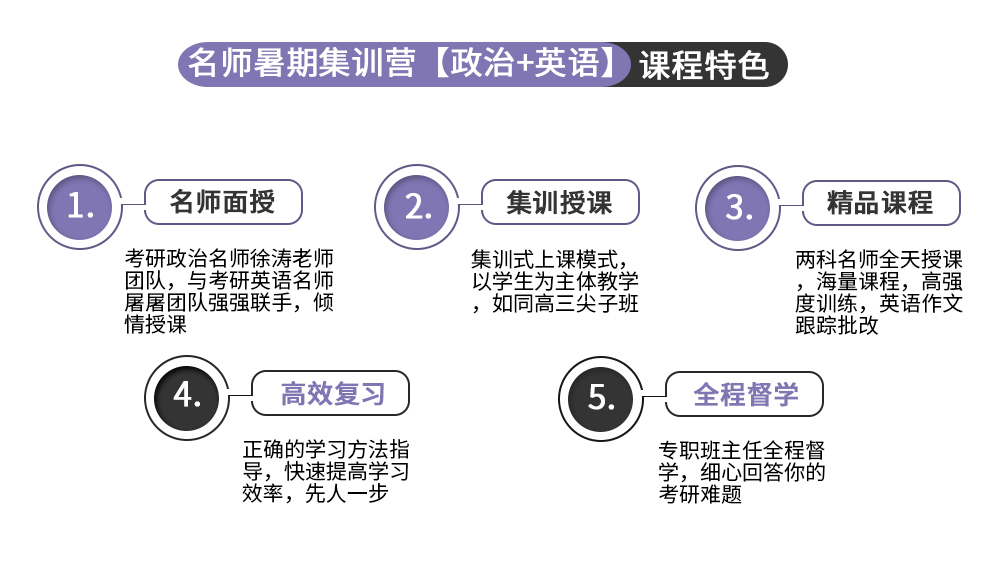 名师暑期集训营【政治+英语】课程特色

1.

名师面授

考研政治名师徐涛老师团队，与考研英语名师屠屠团队强强联手，倾情授课

2.

集训授课

集训式上课模式，以学生为主体教学，如同高三尖子班

3.

精品课程

两科名师全天授课，海量课程，高强度训练，英语作文跟踪批改

4.

高效复习

正确的学习方法指导，快速提高学习效率，先人一步

5.

全程督学

专职班主任全程督学，细心回答你的考研难题