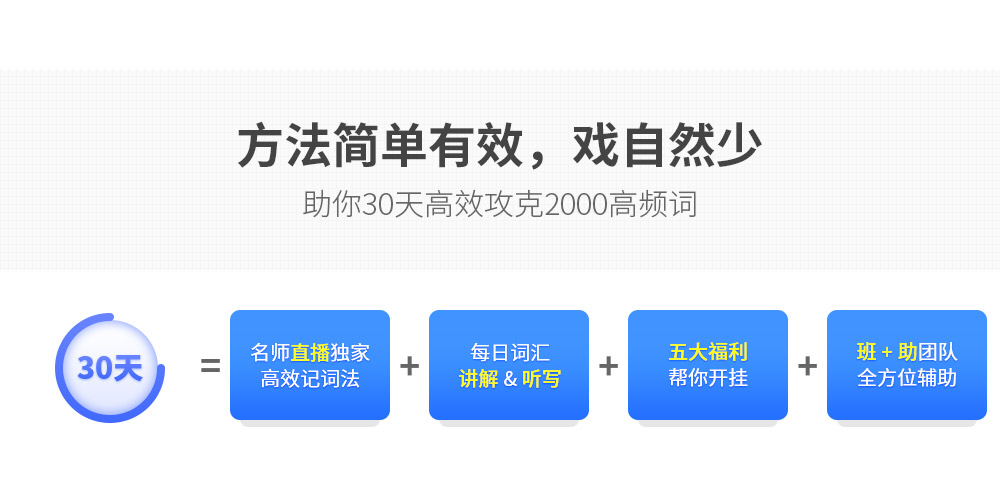 方法简单有效，戏自然少

助你30天高效攻克2000高频词

30天

=

名师直播独家
高效记词法

+

每日词汇
讲解 & 听写

+

五大福利
帮你开挂

+

班 + 助团队
全方位辅助