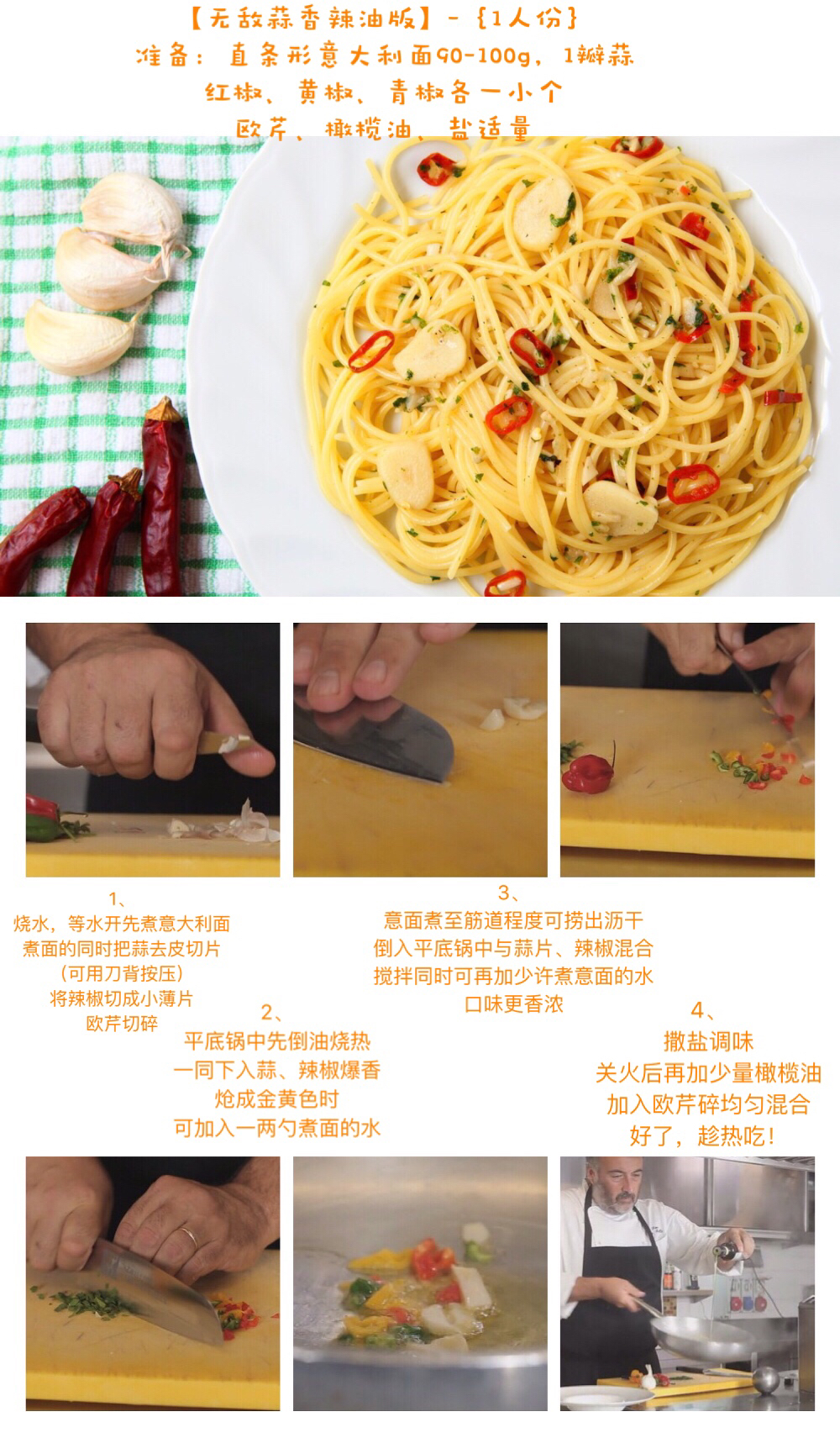 【无敌蒜香辣油版】-｛1人份｝
准备：直条形意大利面90-100g，1瓣蒜
红椒、黄椒、青椒各一小个
欧芹、橄榄油、盐适量

1、
烧水，等水开先煮意大利面
煮面的同时把蒜去皮切片
（可用刀背按压）
将辣椒切成小薄片
欧芹切碎

2、
平底锅中先倒油烧热
一同下入蒜、辣椒爆香
炝成金黄色时
可加入一两勺煮面的水

3、
意面煮至筋道程度可捞出沥干
倒入平底锅中与蒜片、辣椒混合
搅拌同时可再加少许煮意面的水
口味更香浓

4、
撒盐调味
关火后再加少量橄榄油
加入欧芹碎均匀混合
好了，趁热吃！