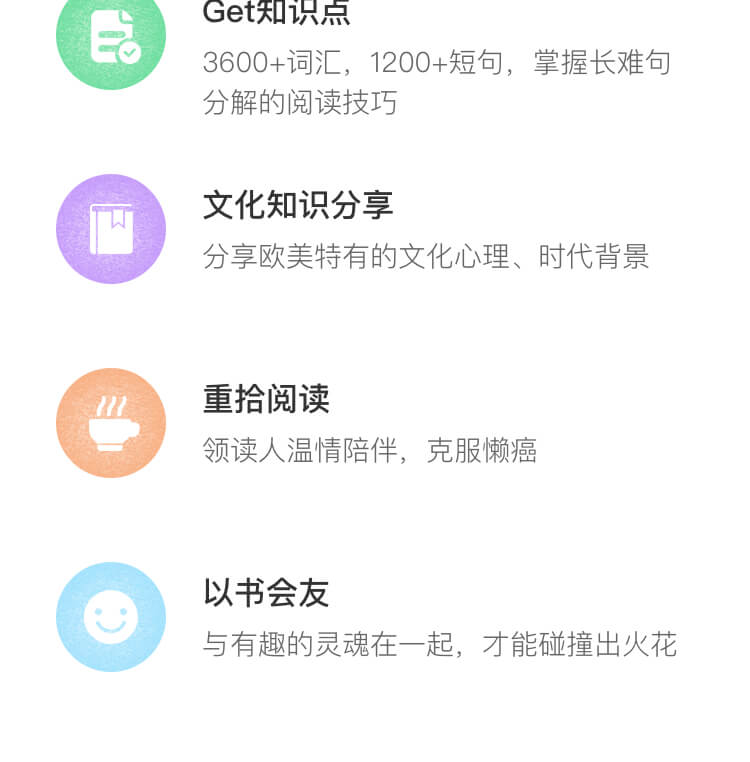 Get知识点

3600+词汇，1200+短句，掌握长难句分解的阅读技巧

文化知识分享

分享欧美特有的文化心理、时代背景

重拾阅读

领读人温情陪伴，克服懒癌

以书会友

与有趣的灵魂在一起，才能碰撞出火花